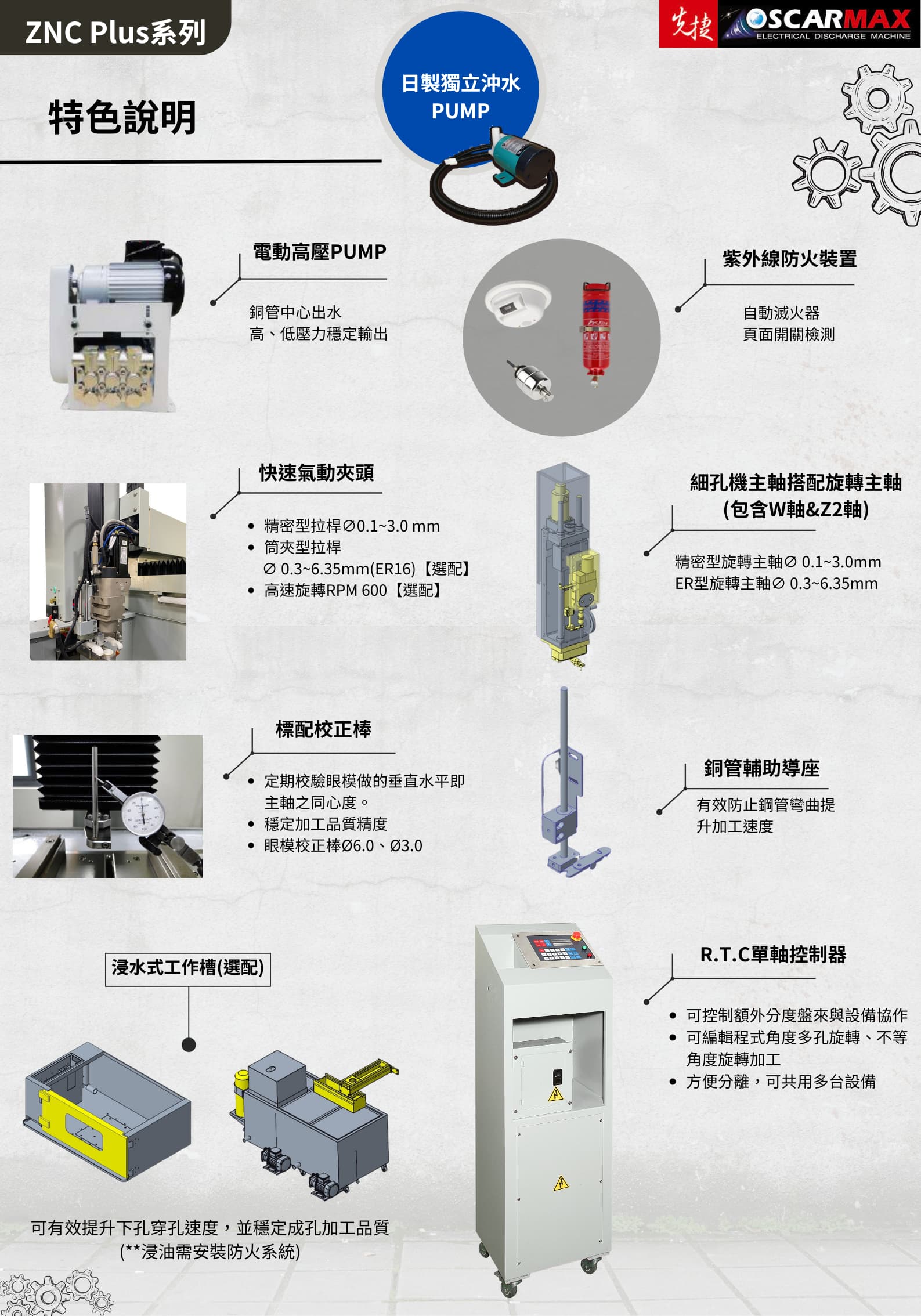 ZNC Plus系列

先捷 OSCARMAX ELECTRICAL DISCHARGE MACHINE

特色說明

日製獨立沖水 PUMP

電動高壓PUMP

銅管中心出水
高、低壓力穩定輸出

紫外線防火裝置

自動滅火器
頁面開關檢測

快速氣動夾頭

• 精密型拉桿∅0.1~3.0 mm
• 筒夾型拉桿 ∅ 0.3~6.35mm(ER16)【選配】
• 高速旋轉RPM 600【選配】

細孔機主軸搭配旋轉主軸 (包含W軸&Z2軸)

精密型旋轉主軸∅ 0.1~3.0mm
ER型旋轉主軸∅ 0.3~6.35mm

標配校正棒

• 定期校驗眼模做的垂直水平即主軸之同心度。
• 穩定加工品質精度
• 眼模校正棒Ø6.0、Ø3.0

銅管輔助導座

有效防止鋼管彎曲提升加工速度

浸水式工作槽(選配)

可有效提升下孔穿孔速度，並穩定成孔加工品質
(**浸油需安裝防火系統)

R.T.C單軸控制器

• 可控制額外分度盤來與設備協作
• 可編輯程式角度多孔旋轉、不等角度旋轉加工
• 方便分離，可共用多台設備